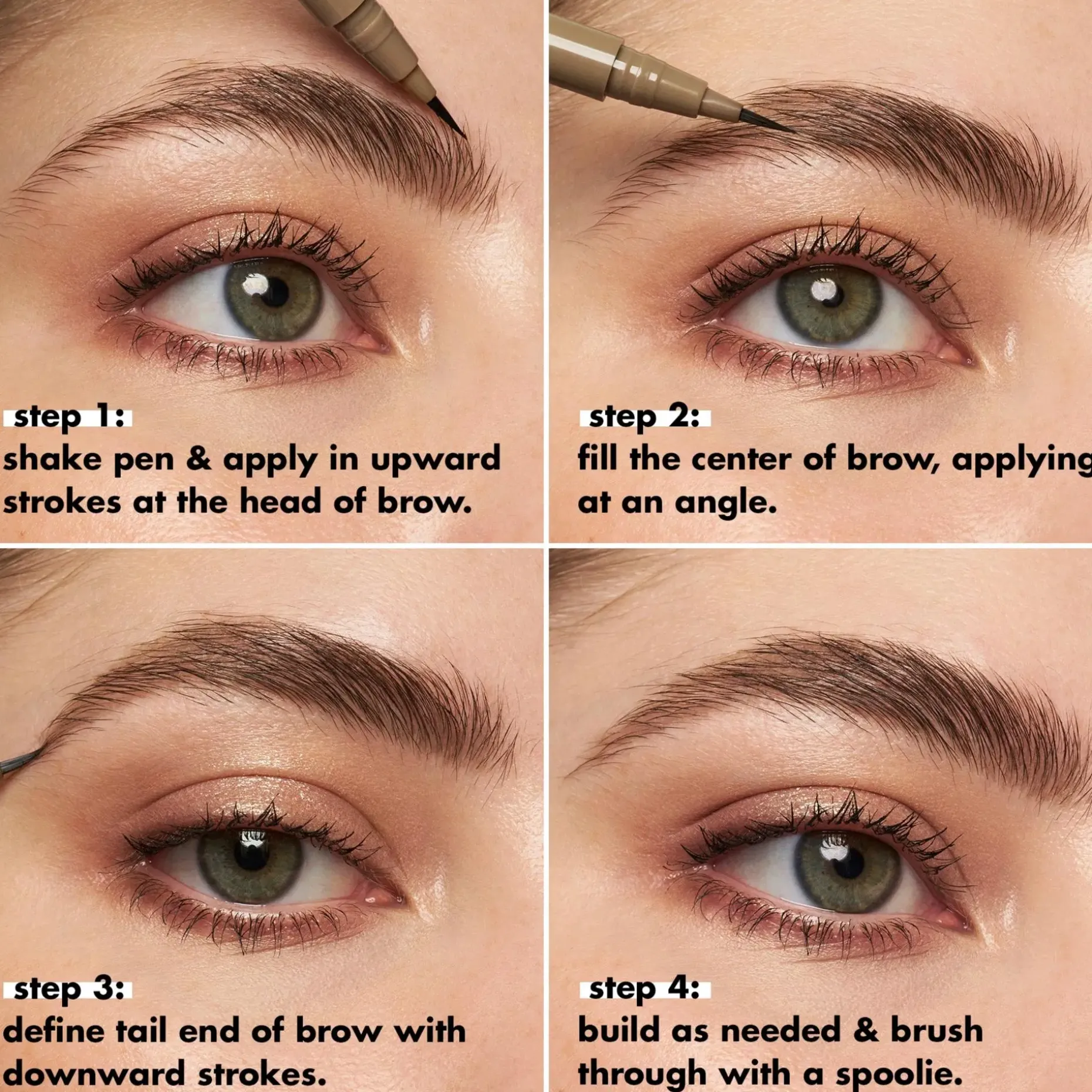 step 1:
shake pen & apply in upward strokes at the head of brow.

step 2:
fill the center of brow, applying at an angle.

step 3:
define tail end of brow with downward strokes.

step 4:
build as needed & brush through with a spoolie.