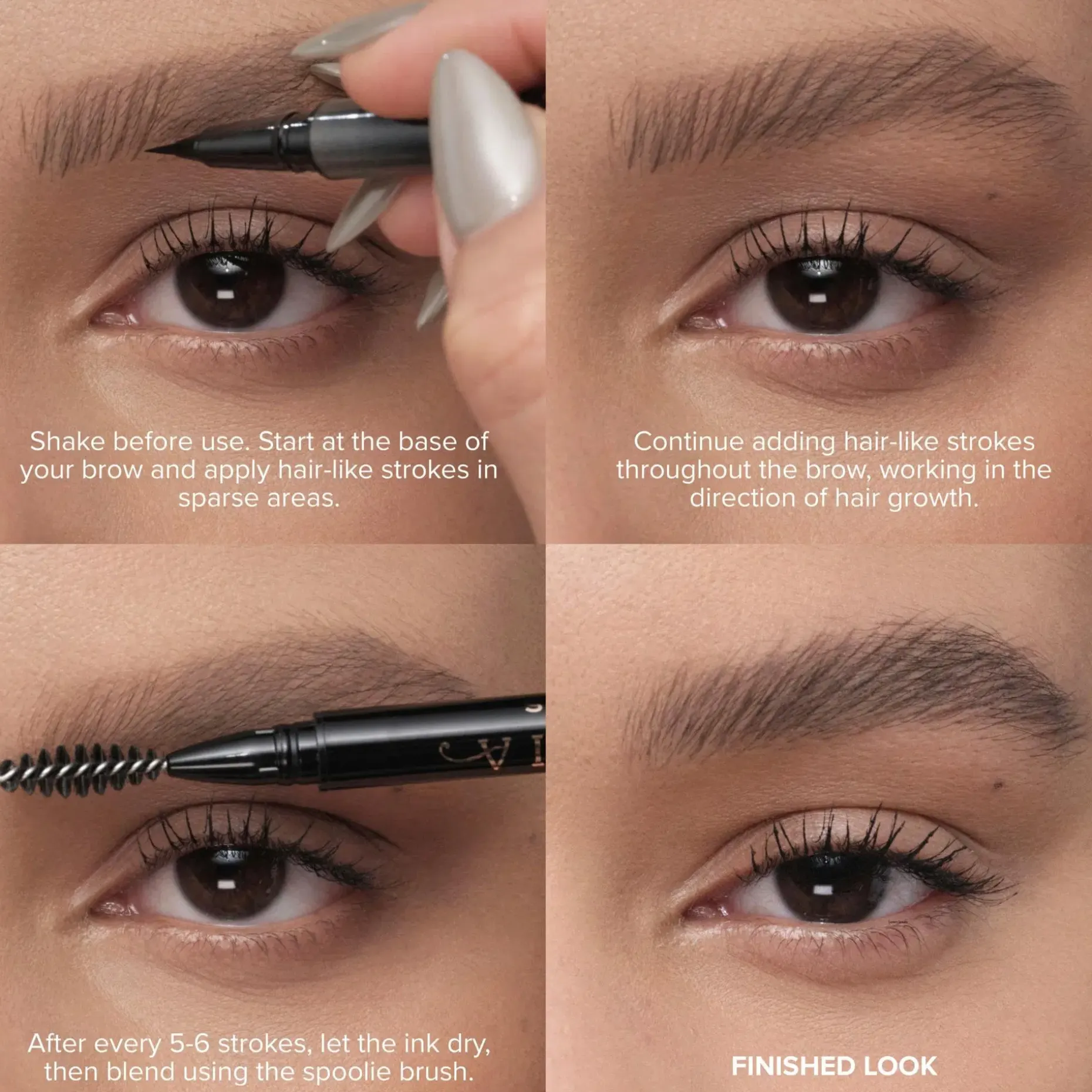 Shake before use. Start at the base of your brow and apply hair-like strokes in sparse areas.

Continue adding hair-like strokes throughout the brow, working in the direction of hair growth.

After every 5-6 strokes, let the ink dry, then blend using the spoolie brush.

FINISHED LOOK